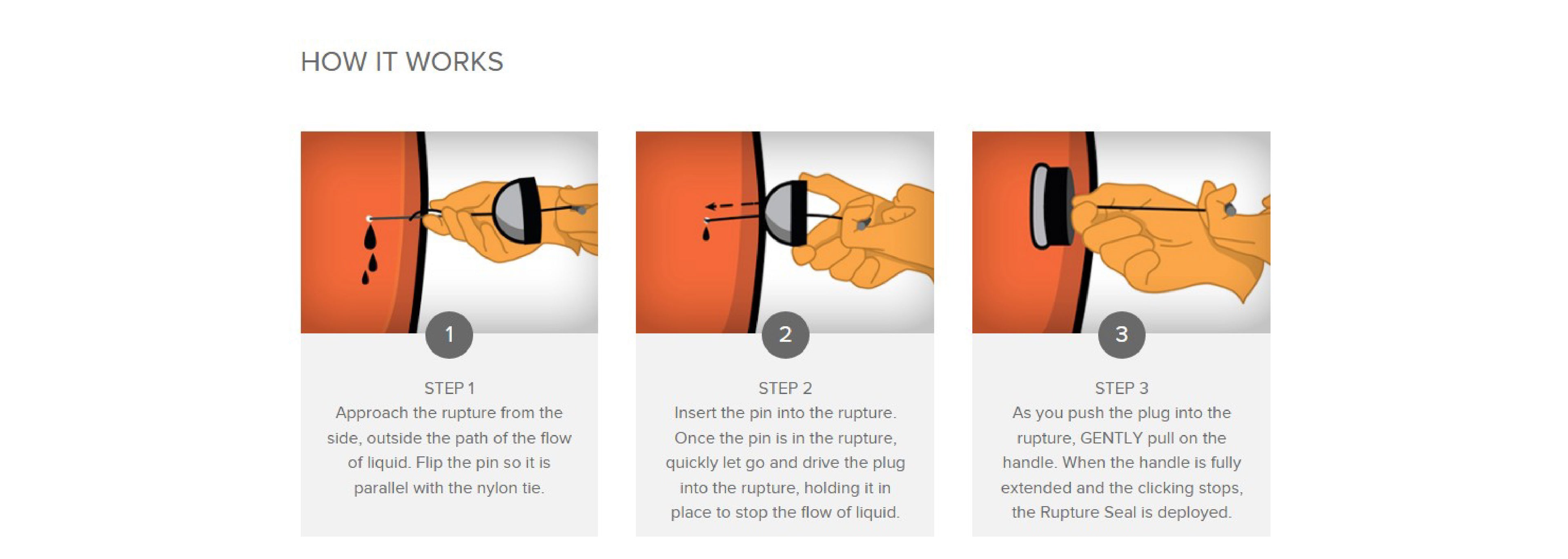 HOW IT WORKS

1

STEP 1
Approach the rupture from the side, outside the path of the flow of liquid. Flip the pin so it is parallel with the nylon tie.

2

STEP 2
Insert the pin into the rupture. Once the pin is in the rupture, quickly let go and drive the plug into the rupture, holding it in place to stop the flow of liquid.

3

STEP 3
As you push the plug into the rupture, GENTLY pull on the handle. When the handle is fully extended and the clicking stops, the Rupture Seal is deployed.